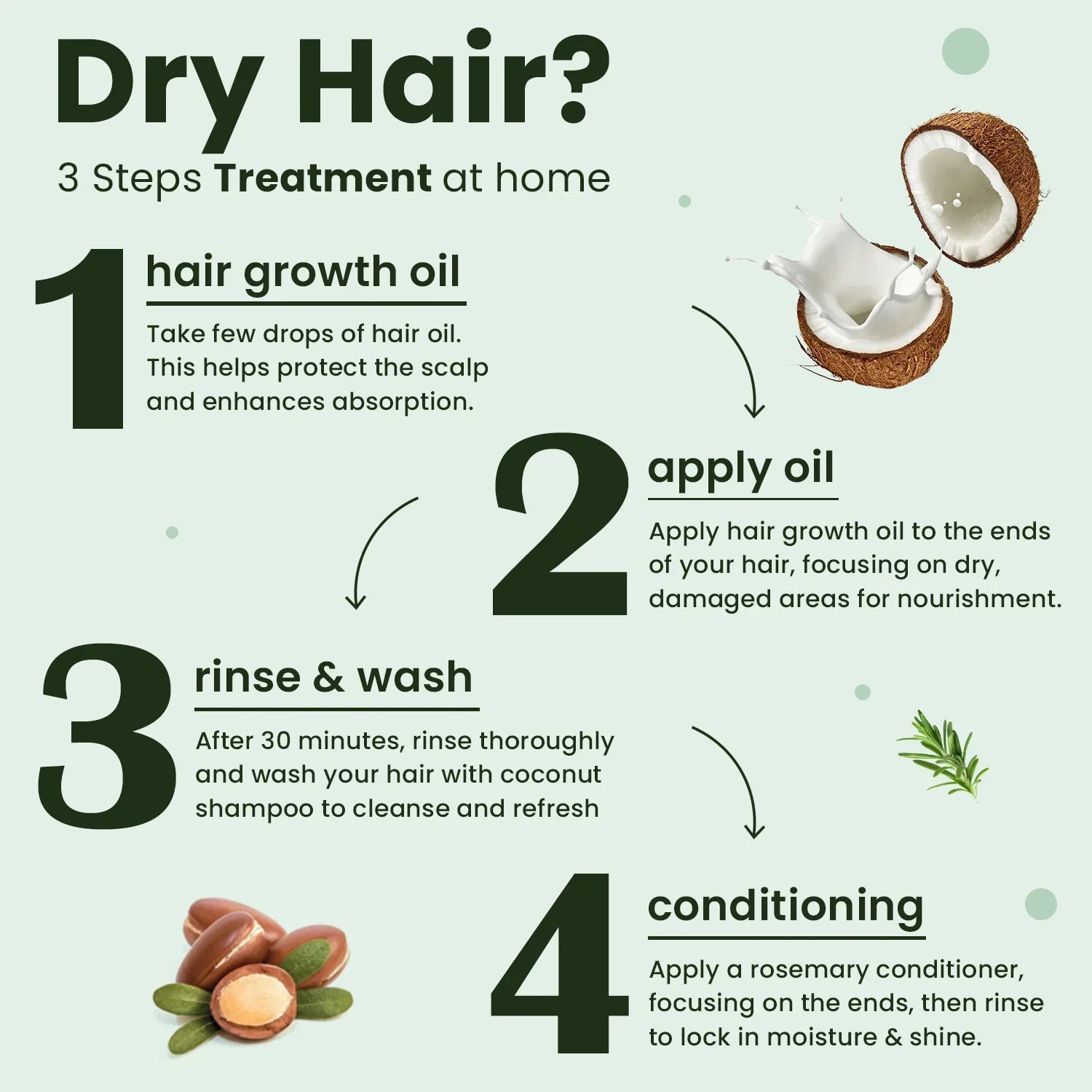 Dry Hair?
3 Steps Treatment at home

1
hair growth oil
Take few drops of hair oil. This helps protect the scalp and enhances absorption.

2
apply oil
Apply hair growth oil to the ends of your hair, focusing on dry, damaged areas for nourishment.

3
rinse & wash
After 30 minutes, rinse thoroughly and wash your hair with coconut shampoo to cleanse and refresh

4
conditioning
Apply a rosemary conditioner, focusing on the ends, then rinse to lock in moisture & shine.