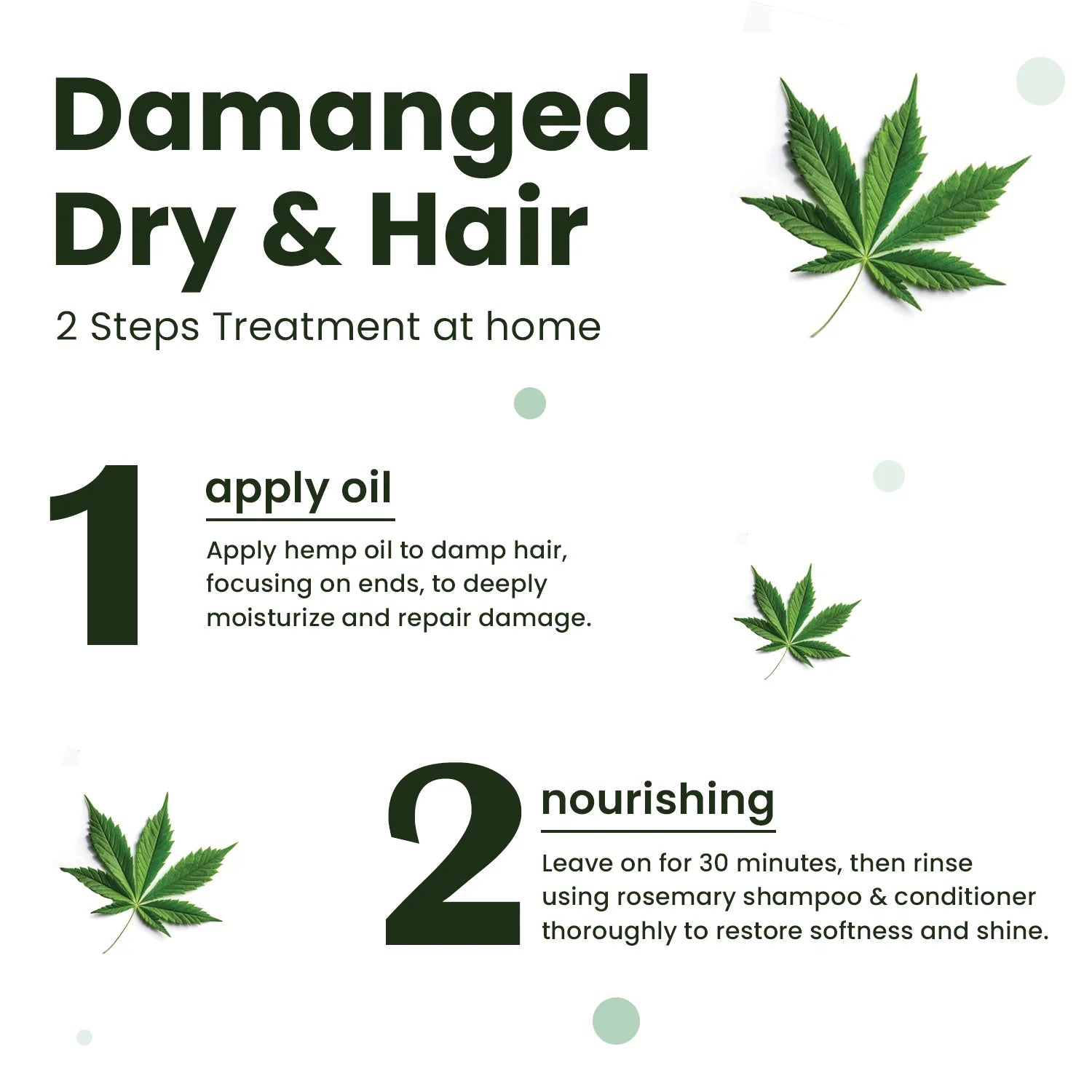 Damanged Dry & Hair

2 Steps Treatment at home

1

apply oil

Apply hemp oil to damp hair, focusing on ends, to deeply moisturize and repair damage.

2

nourishing

Leave on for 30 minutes, then rinse using rosemary shampoo & conditioner thoroughly to restore softness and shine.