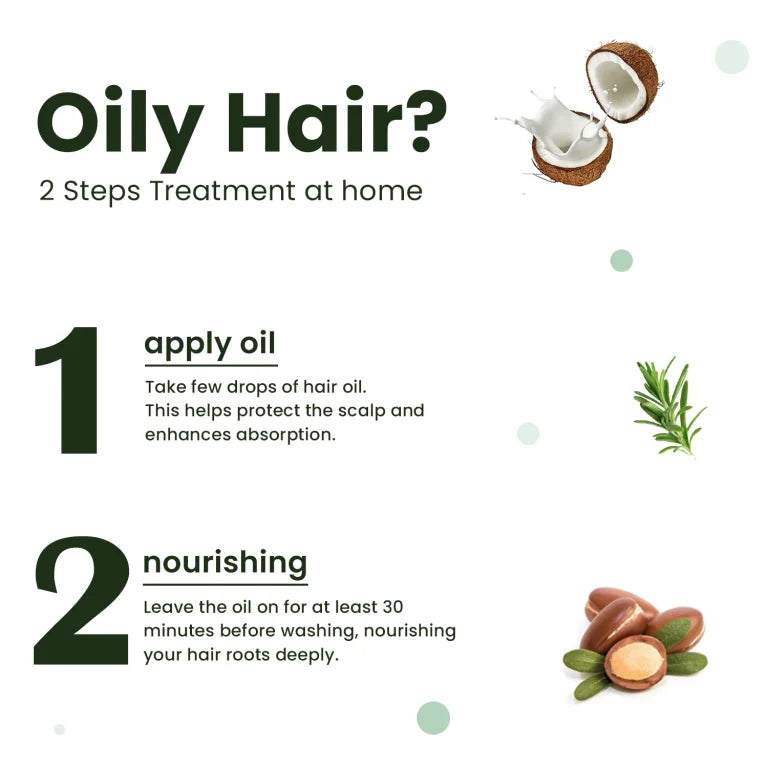 Oily Hair?
2 Steps Treatment at home

1
apply oil
Take few drops of hair oil. This helps protect the scalp and enhances absorption.

2
nourishing
Leave the oil on for at least 30 minutes before washing, nourishing your hair roots deeply.