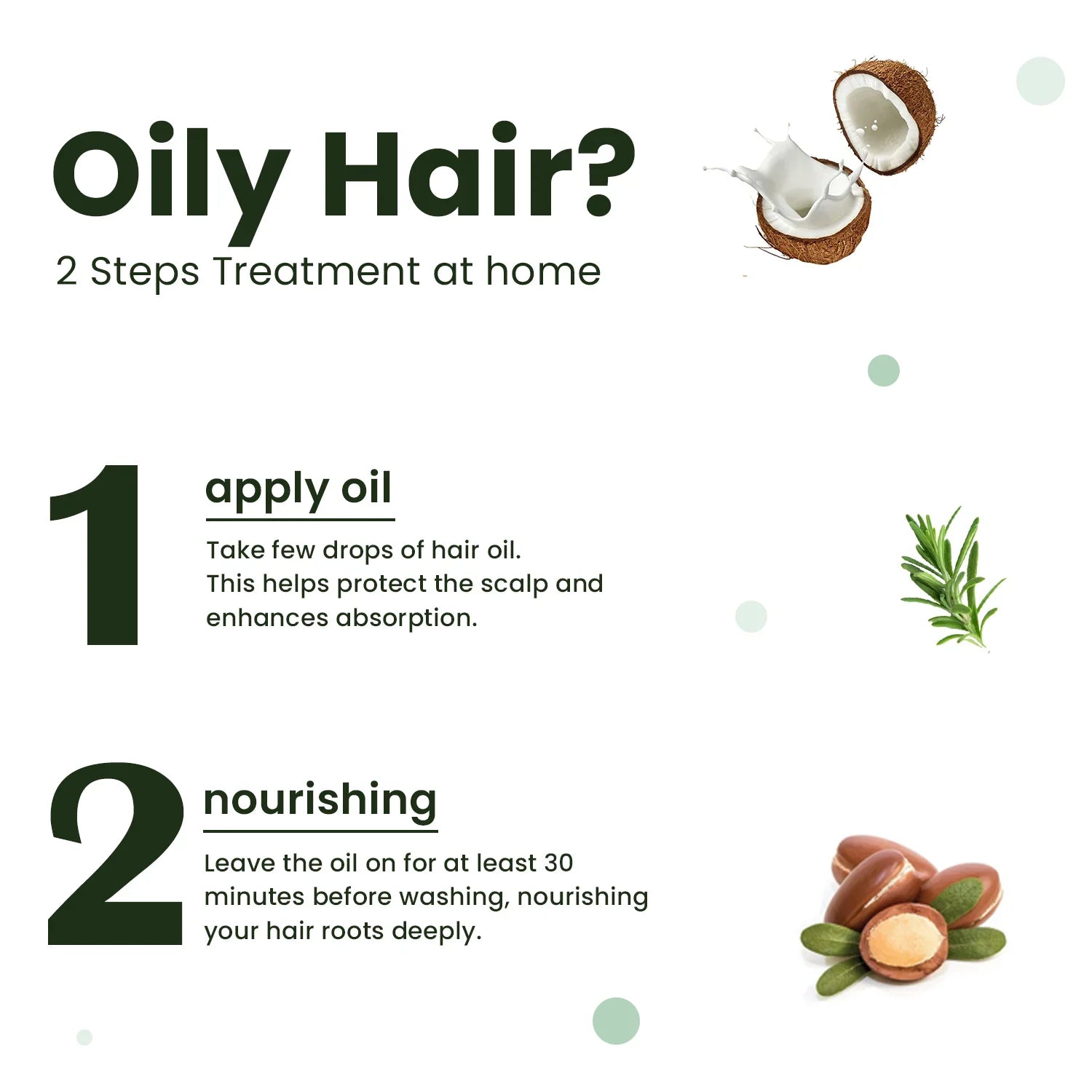 Oily Hair?
2 Steps Treatment at home

1

apply oil

Take few drops of hair oil.
This helps protect the scalp and enhances absorption.

2

nourishing

Leave the oil on for at least 30 minutes before washing, nourishing your hair roots deeply.