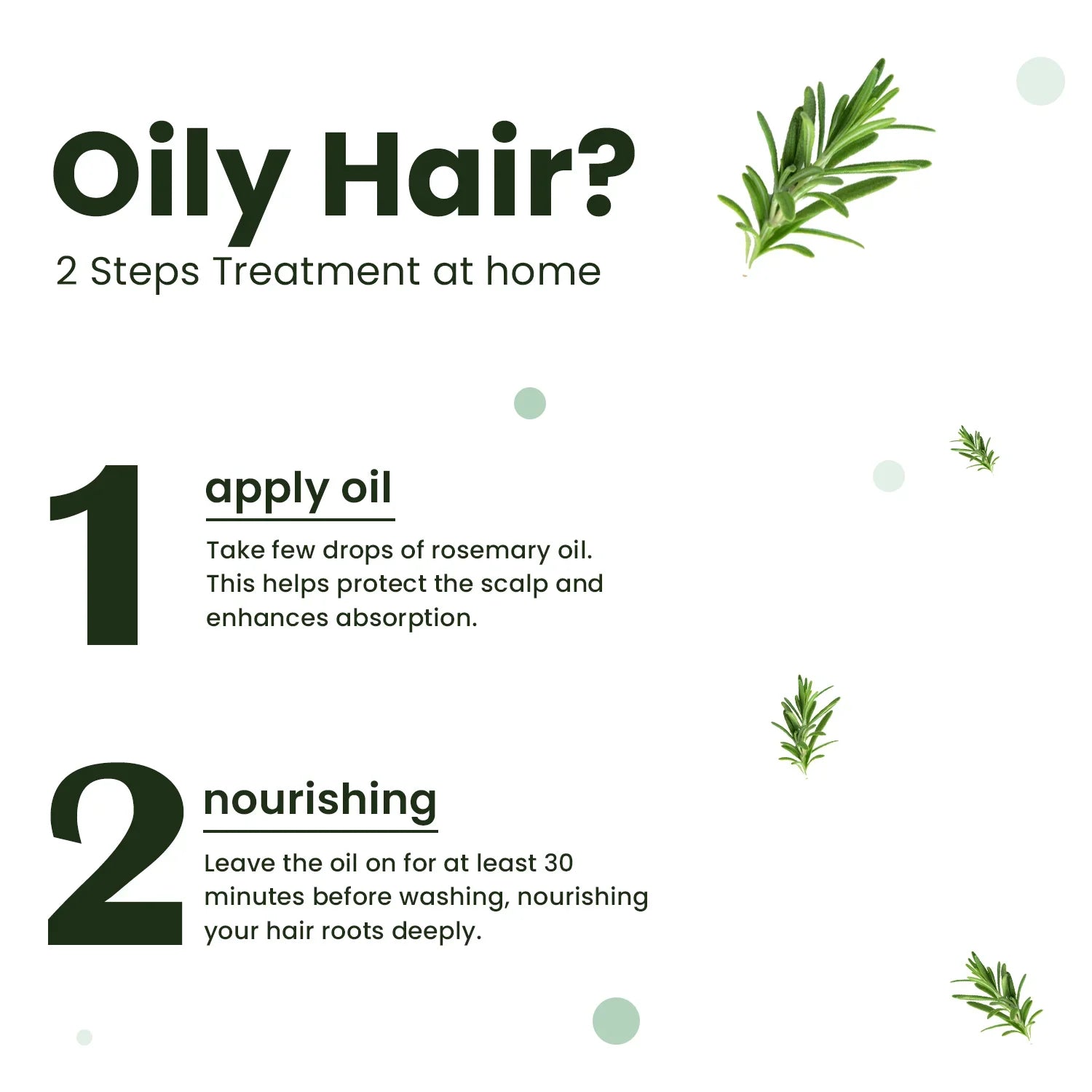 Oily Hair?
2 Steps Treatment at home

1

apply oil

Take few drops of rosemary oil. This helps protect the scalp and enhances absorption.

2

nourishing

Leave the oil on for at least 30 minutes before washing, nourishing your hair roots deeply.